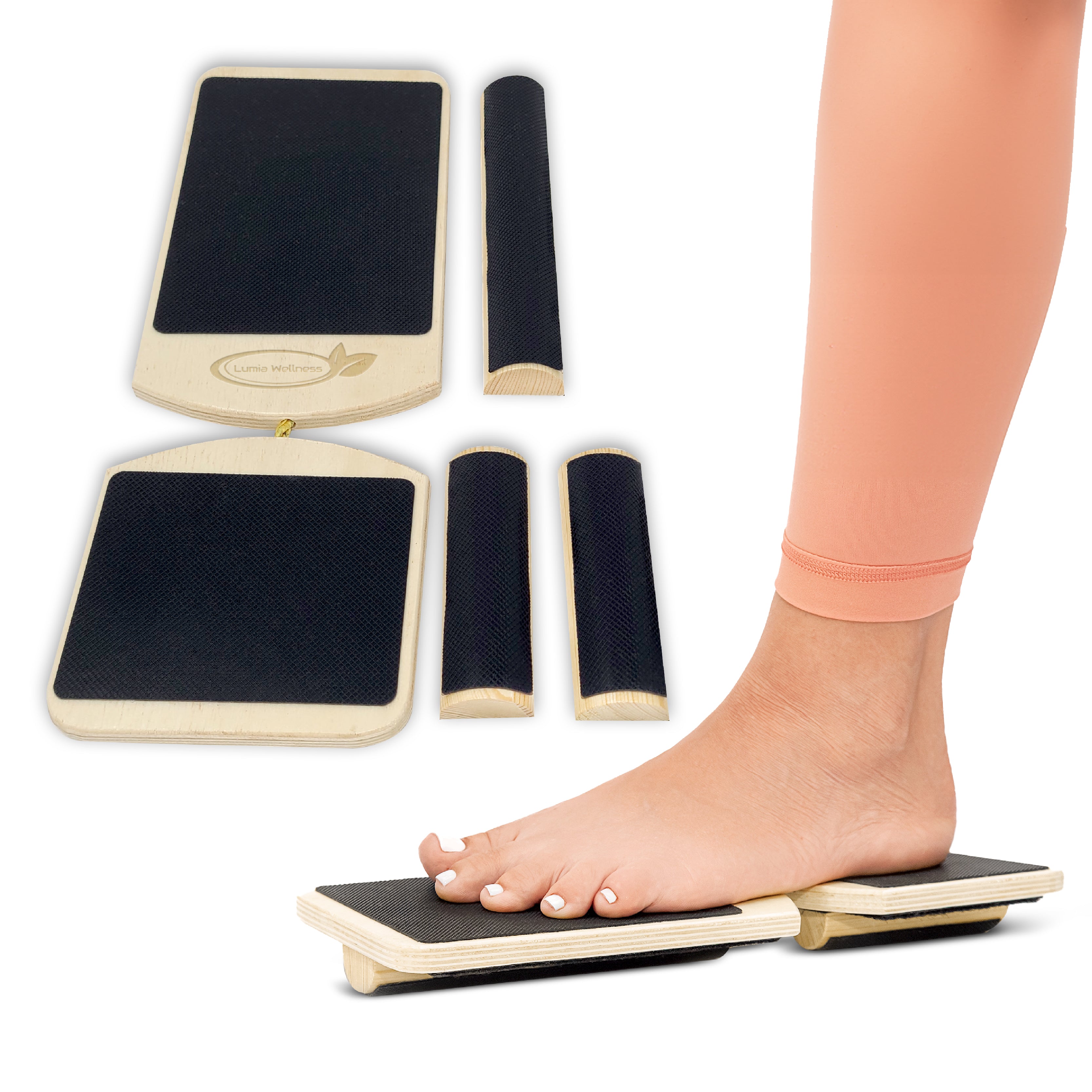 Lumia Wellness